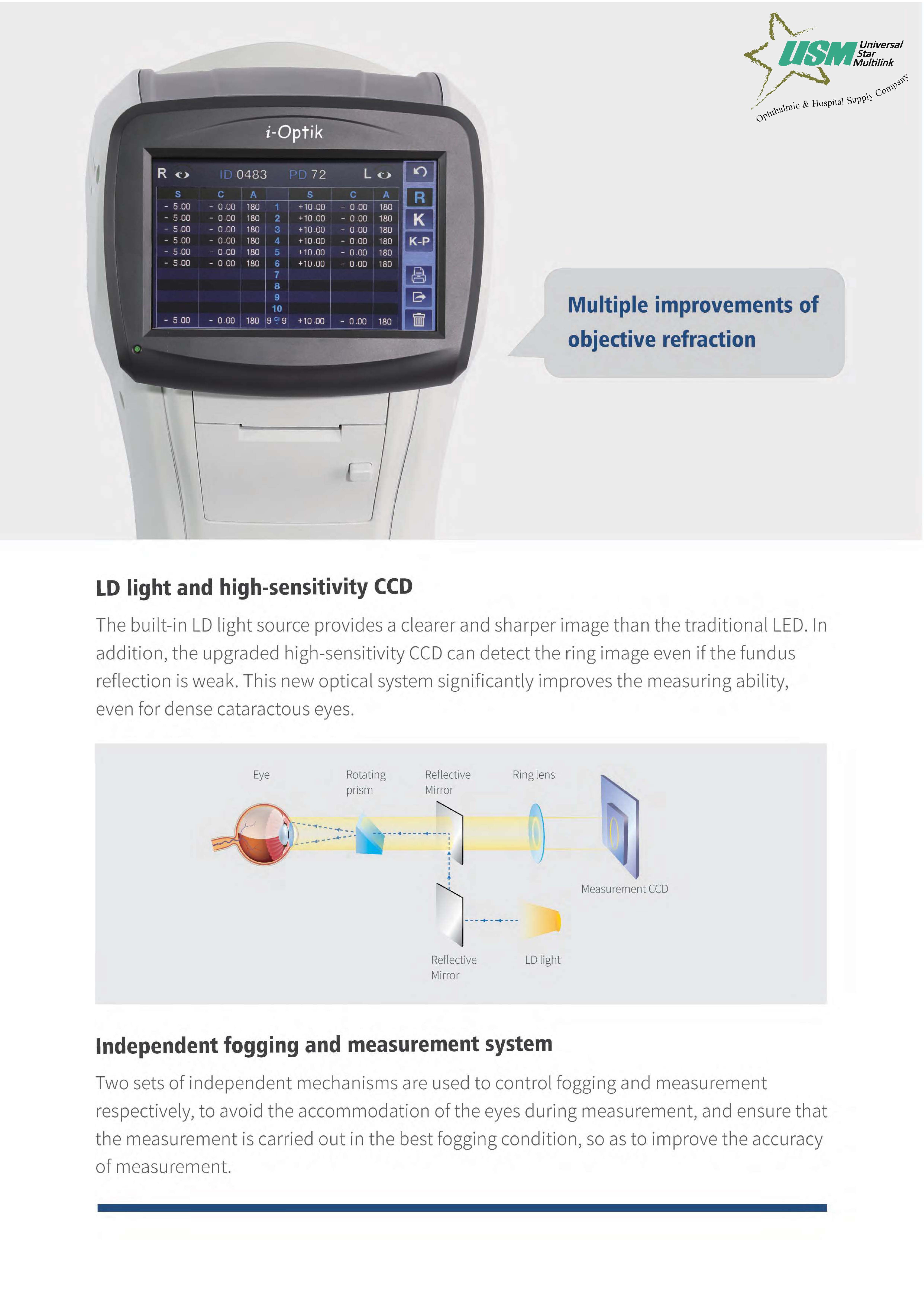 USM Universal Star Multilink
Ophthalmic & Hospital Supply Company

i-Optik

R ID 0483 PD 72 L

| S | C | A | | S | C | A |
|---|---|---|---|---|---|---|
| - 5.00 | - 0.00 | 180 | 1 | +10.00 | - 0.00 | 180 |
| - 5.00 | - 0.00 | 180 | 2 | +10.00 | - 0.00 | 180 |
| - 5.00 | - 0.00 | 180 | 3 | +10.00 | - 0.00 | 180 |
| - 5.00 | - 0.00 | 180 | 4 | +10.00 | - 0.00 | 180 |
| - 5.00 | - 0.00 | 180 | 5 | +10.00 | - 0.00 | 180 |
| - 5.00 | - 0.00 | 180 | 6 | +10.00 | - 0.00 | 180 |
| | | | 7 | | | |
| | | | 8 | | | |
| | | | 9 | | | |
| | | | 10 | | | |
| - 5.00 | - 0.00 | 180 | 9 9 | +10.00 | - 0.00 | 180 |

R
K
K-P

Multiple improvements of objective refraction

LD light and high-sensitivity CCD

The built-in LD light source provides a clearer and sharper image than the traditional LED. In addition, the upgraded high-sensitivity CCD can detect the ring image even if the fundus reflection is weak. This new optical system significantly improves the measuring ability, even for dense cataractous eyes.

Eye
Rotating prism
Reflective Mirror
Ring lens
Measurement CCD
Reflective Mirror
LD light

Independent fogging and measurement system

Two sets of independent mechanisms are used to control fogging and measurement respectively, to avoid the accommodation of the eyes during measurement, and ensure that the measurement is carried out in the best fogging condition, so as to improve the accuracy of measurement.